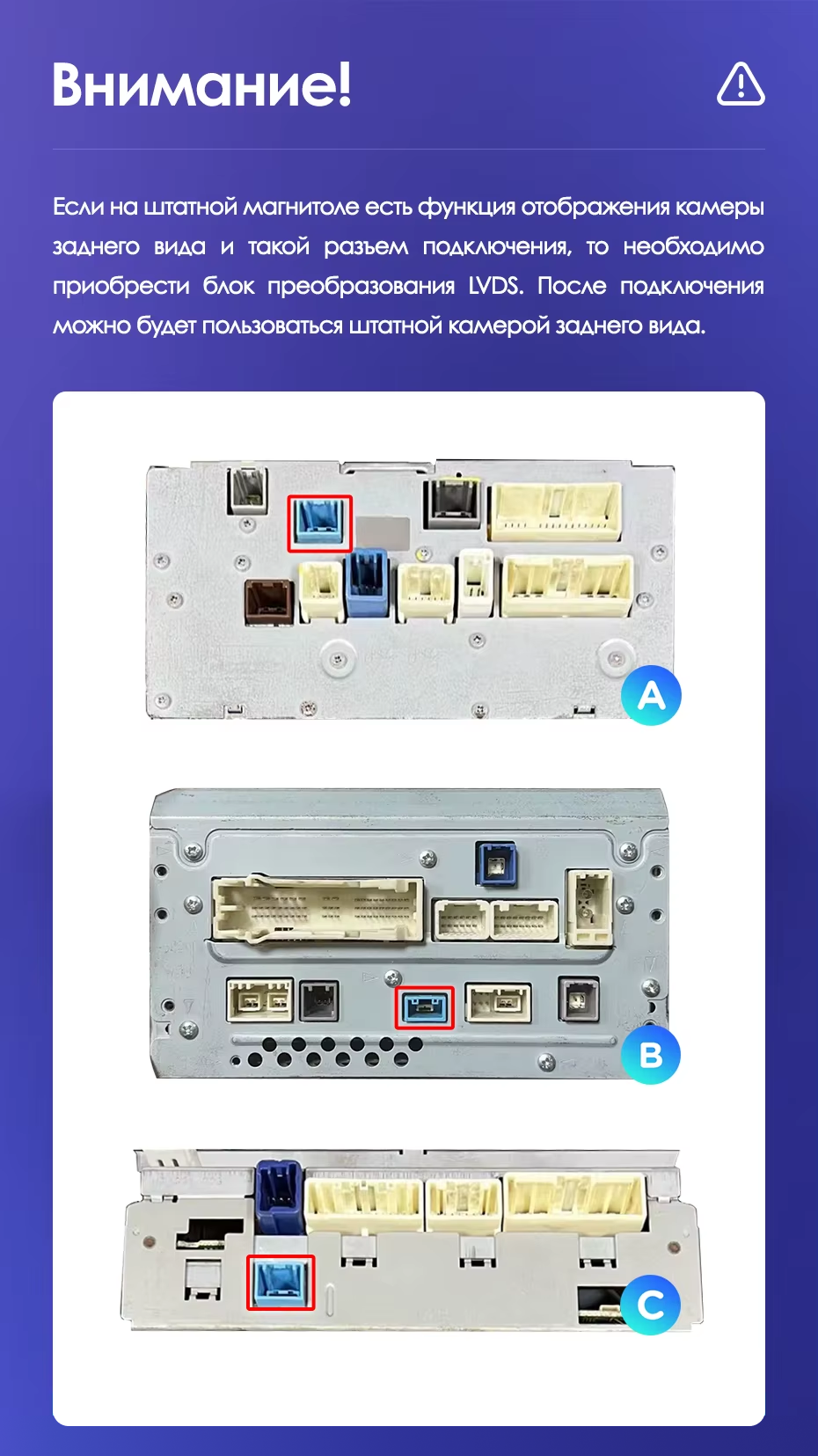 Внимание!

Если на штатной магнитоле есть функция отображения камеры заднего вида и такой разъем подключения, то необходимо приобрести блок преобразования LVDS. После подключения можно будет пользоваться штатной камерой заднего вида.

A

B

C